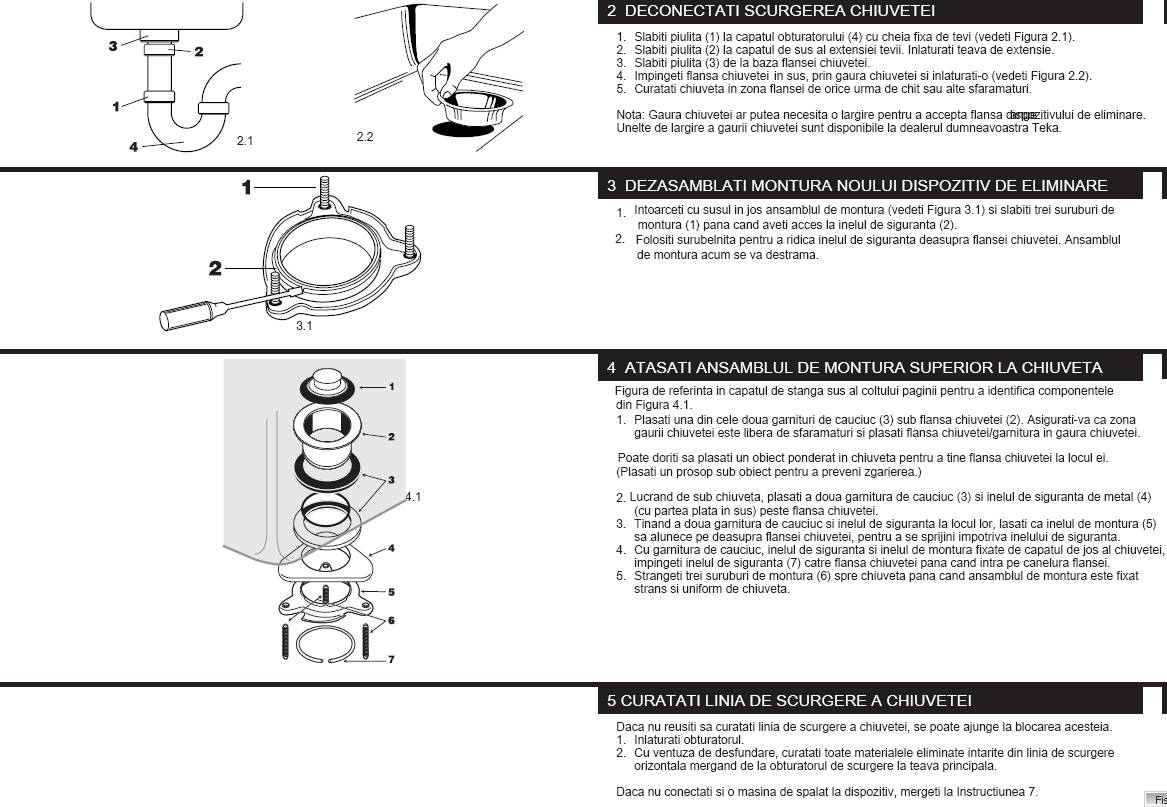 3
2
1
4
2.1
2.2

2 DECONECTATI SCURGEREA CHIUVETEI

1. Slabiti piulita (1) la capatul obturatorului (4) cu cheia fixa de tevi (vedeti Figura 2.1).
2. Slabiti piulita (2) la capatul de sus al extensiei tevii. Inlaturati teava de extensie.
3. Slabiti piulita (3) de la baza flansei chiuvetei.
4. Impingeti flansa chiuvetei in sus, prin gaura chiuvetei si inlaturati-o (vedeti Figura 2.2).
5. Curatati chiuveta in zona flansei de orice urma de chit sau alte sfaramaturi.

Nota: Gaura chiuvetei ar putea necesita o largire pentru a accepta flansa dispozitivului de eliminare. Unelte de largire a gaurii chiuvetei sunt disponibile la dealerul dumneavoastra Teka.

1
2
3.1

3 DEZASAMBLATI MONTURA NOULUI DISPOZITIV DE ELIMINARE

1. Intoarceti cu susul in jos ansamblul de montura (vedeti Figura 3.1) si slabiti trei suruburi de montura (1) pana cand aveti acces la inelul de siguranta (2).
2. Folositi surubelnita pentru a ridica inelul de siguranta deasupra flansei chiuvetei. Ansamblul de montura acum se va destrama.

1
2
3
4.1
4
5
6
7

4 ATASATI ANSAMBLUL DE MONTURA SUPERIOR LA CHIUVETA

Figura de referinta in capatul de stanga sus al coltului paginii pentru a identifica componentele din Figura 4.1.
1. Plasati una din cele doua garnituri de cauciuc (3) sub flansa chiuvetei (2). Asigurati-va ca zona gaurii chiuvetei este libera de sfaramaturi si plasati flansa chiuvetei/garnitura in gaura chiuvetei.

Poate doriti sa plasati un obiect ponderat in chiuveta pentru a tine flansa chiuvetei la locul ei. (Plasati un prosop sub obiect pentru a preveni zgarierea.)

2. Lucrand de sub chiuveta, plasati a doua garnitura de cauciuc (3) si inelul de siguranta de metal (4) (cu partea plata in sus) peste flansa chiuvetei.
3. Tinand a doua garnitura de cauciuc si inelul de siguranta la locul lor, lasati ca inelul de montura (5) sa alunece pe deasupra flansei chiuvetei, pentru a se sprijini impotriva inelului de siguranta.
4. Cu garnitura de cauciuc, inelul de siguranta si inelul de montura fixate de capatul de jos al chiuvetei, impingeti inelul de siguranta (7) catre flansa chiuvetei pana cand intra pe canelura flansei.
5. Strangeti trei suruburi de montura (6) spre chiuveta pana cand ansamblul de montura este fixat strans si uniform de chiuveta.

5 CURATATI LINIA DE SCURGERE A CHIUVETEI

Daca nu reusiti sa curatati linia de scurgere a chiuvetei, se poate ajunge la blocarea acesteia.
1. Inlaturati obturatorul.
2. Cu ventuza de desfundare, curatati toate materialele eliminate intarite din linia de scurgere orizontala mergand de la obturatorul de scurgere la teava principala.

Daca nu conectati si o masina de spalat la dispozitiv, mergeti la Instructiunea 7.

Fi